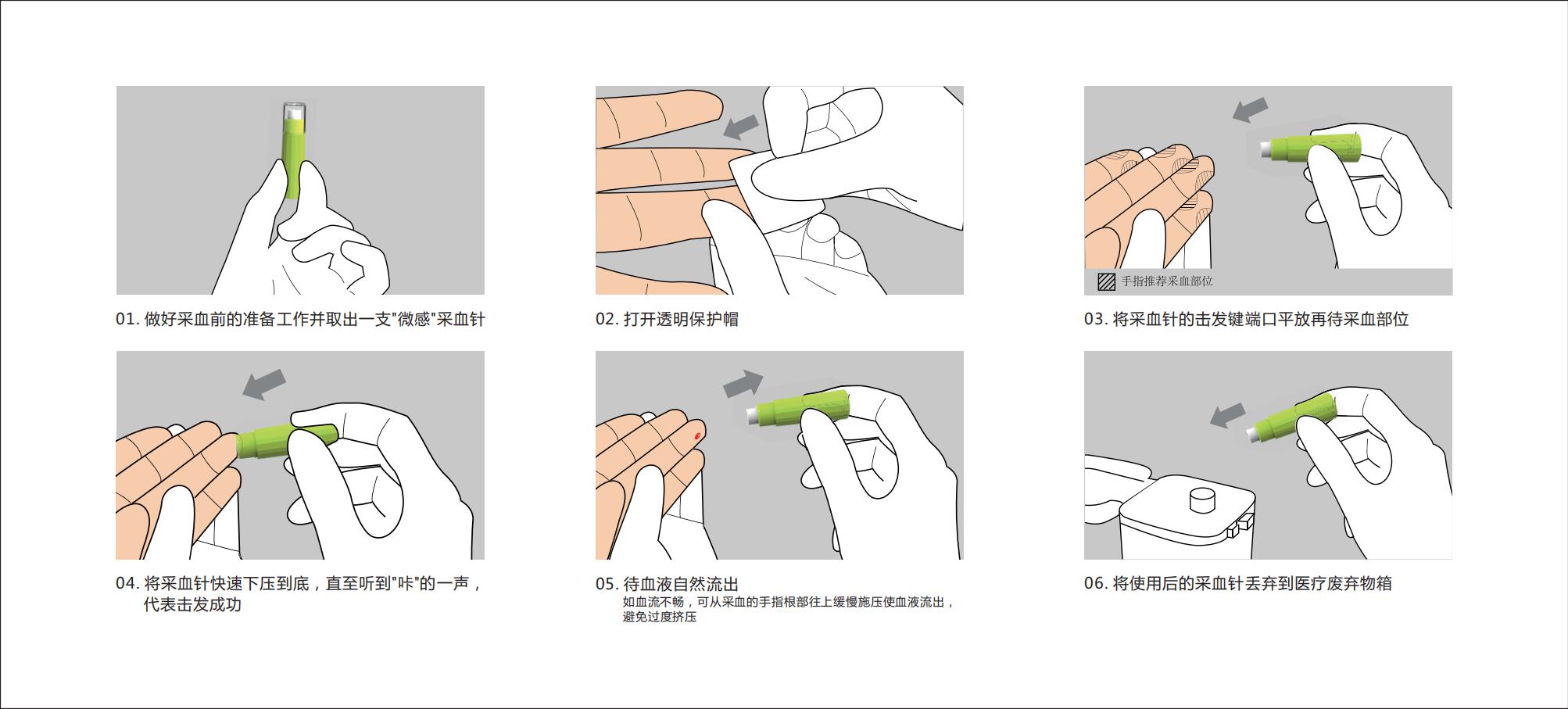 01. 做好采血前的准备工作并取出一支"微感"采血针

02. 打开透明保护帽

手指推荐采血部位

03. 将采血针的击发键端口平放再待采血部位

04. 将采血针快速下压到底，直至听到"咔"的一声，代表击发成功

05. 待血液自然流出
如血流不畅，可从采血的手指根部往上缓慢施压使血液流出，避免过度挤压

06. 将使用后的采血针丢弃到医疗废弃物箱